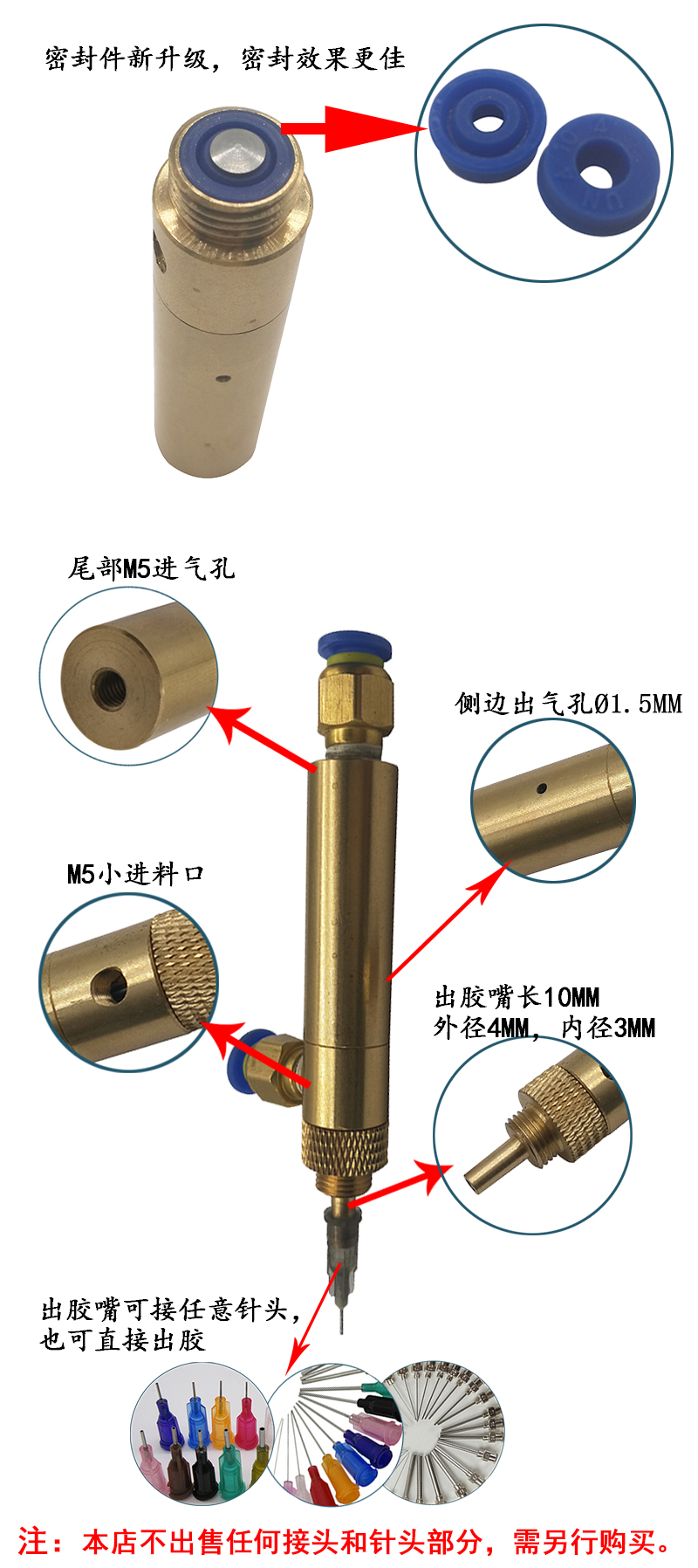 密封件新升级，密封效果更佳

尾部M5进气孔

侧边出气孔Ø1.5MM

M5小进料口

出胶嘴长10MM
外径4MM，内径3MM

出胶嘴可接任意针头，
也可直接出胶

注：本店不出售任何接头和针头部分，需另行购买。