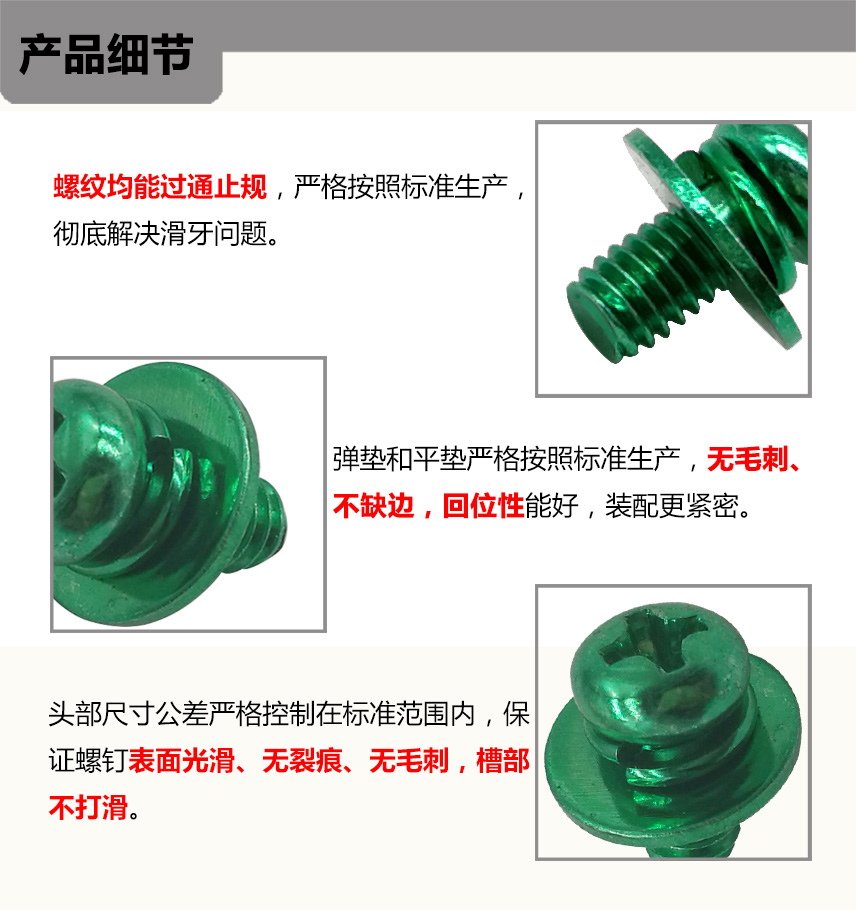 产品细节

螺纹均能过通止规，严格按照标准生产，彻底解决滑牙问题。

弹垫和平垫严格按照标准生产，无毛刺、不缺边，回位性能好，装配更紧密。

头部尺寸公差严格控制在标准范围内，保证螺钉表面光滑、无裂痕、无毛刺，槽部不打滑。